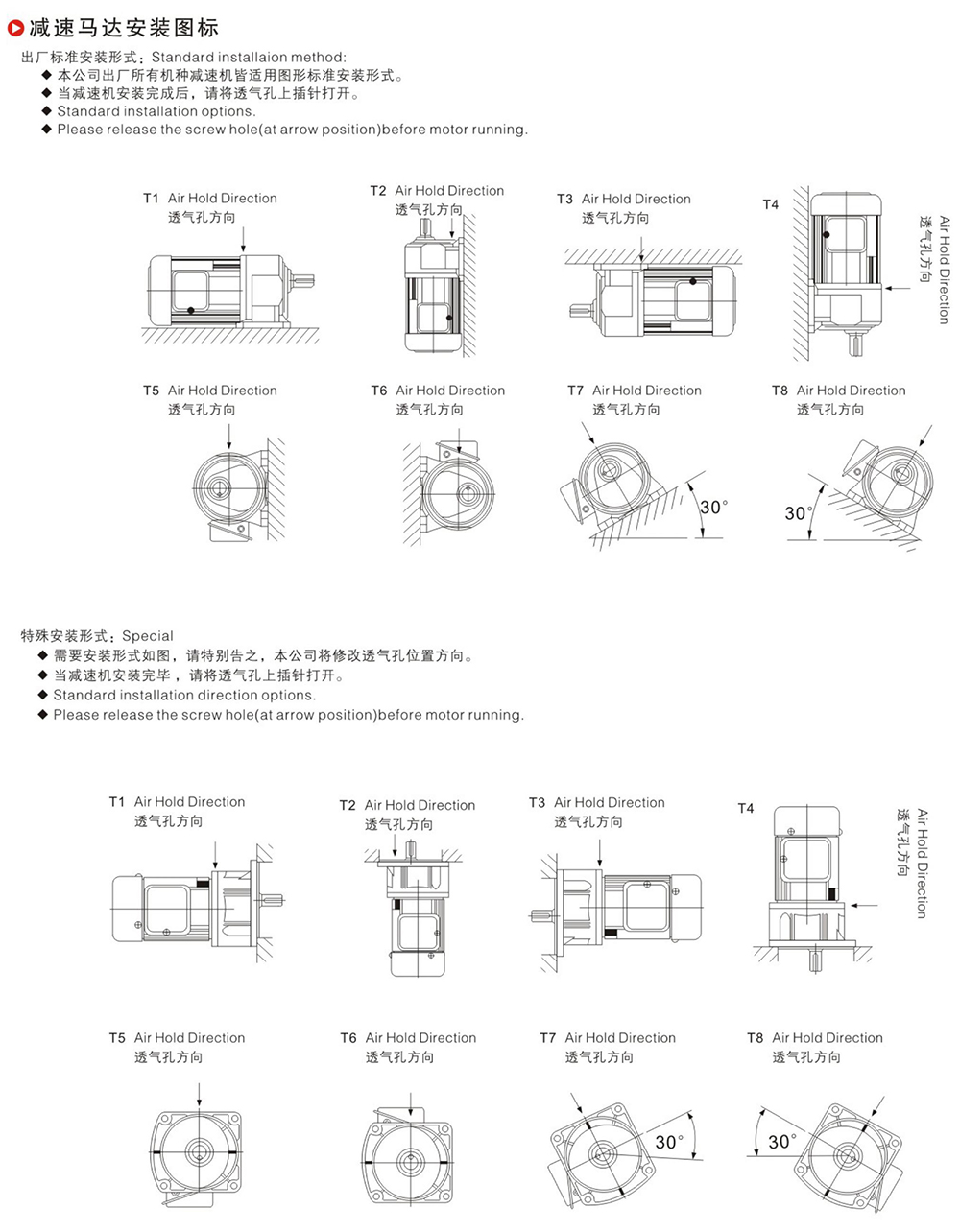 减速马达安装图标

出厂标准安装形式：Standard installaion method:

◆ 本公司出厂所有机种减速机皆适用图形标准安装形式。
◆ 当减速机安装完成后，请将透气孔上插针打开。
◆ Standard installation options.
◆ Please release the screw hole(at arrow position)before motor running.

T1 Air Hold Direction 透气孔方向

T2 Air Hold Direction 透气孔方向

T3 Air Hold Direction 透气孔方向

T4 Air Hold Direction 透气孔方向

T5 Air Hold Direction 透气孔方向

T6 Air Hold Direction 透气孔方向

T7 Air Hold Direction 透气孔方向

30°

T8 Air Hold Direction 透气孔方向

30°

特殊安装形式：Special

◆ 需要安装形式如图，请特别告之，本公司将修改透气孔位置方向。
◆ 当减速机安装完毕，请将透气孔上插针打开。
◆ Standard installation direction options.
◆ Please release the screw hole(at arrow position)before motor running.

T1 Air Hold Direction 透气孔方向

T2 Air Hold Direction 透气孔方向

T3 Air Hold Direction 透气孔方向

T4 Air Hold Direction 透气孔方向

T5 Air Hold Direction 透气孔方向

T6 Air Hold Direction 透气孔方向

T7 Air Hold Direction 透气孔方向

30°

T8 Air Hold Direction 透气孔方向

30°